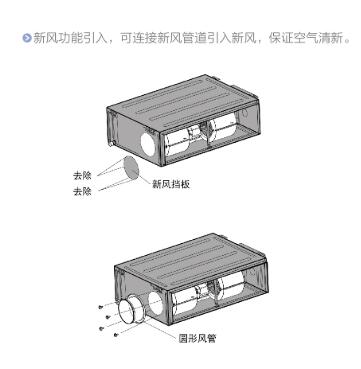 新风功能引入，可连接新风管道引入新风，保证空气清新。

去除

去除

新风挡板

圆形风管